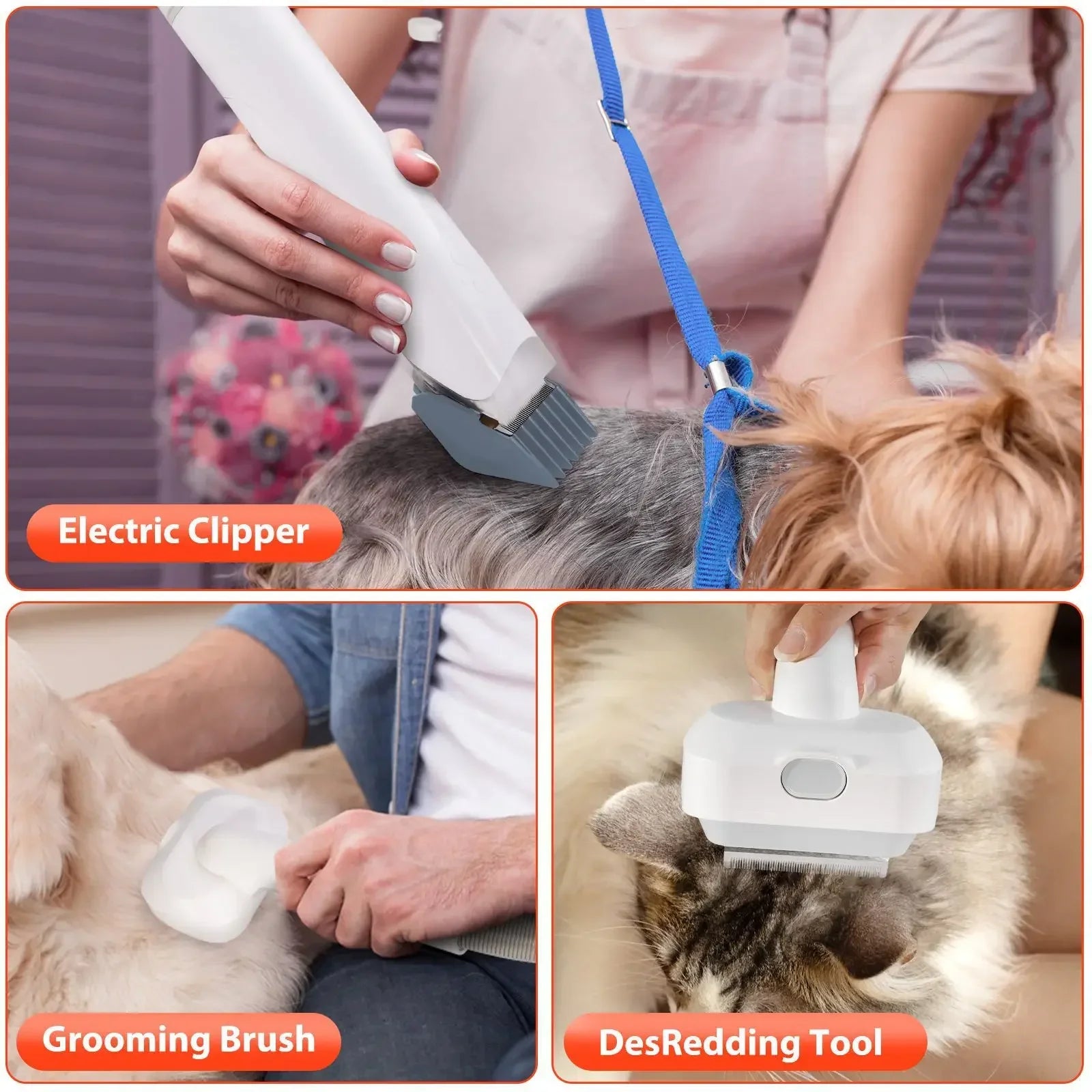 Electric Clipper

Grooming Brush

DesRedding Tool